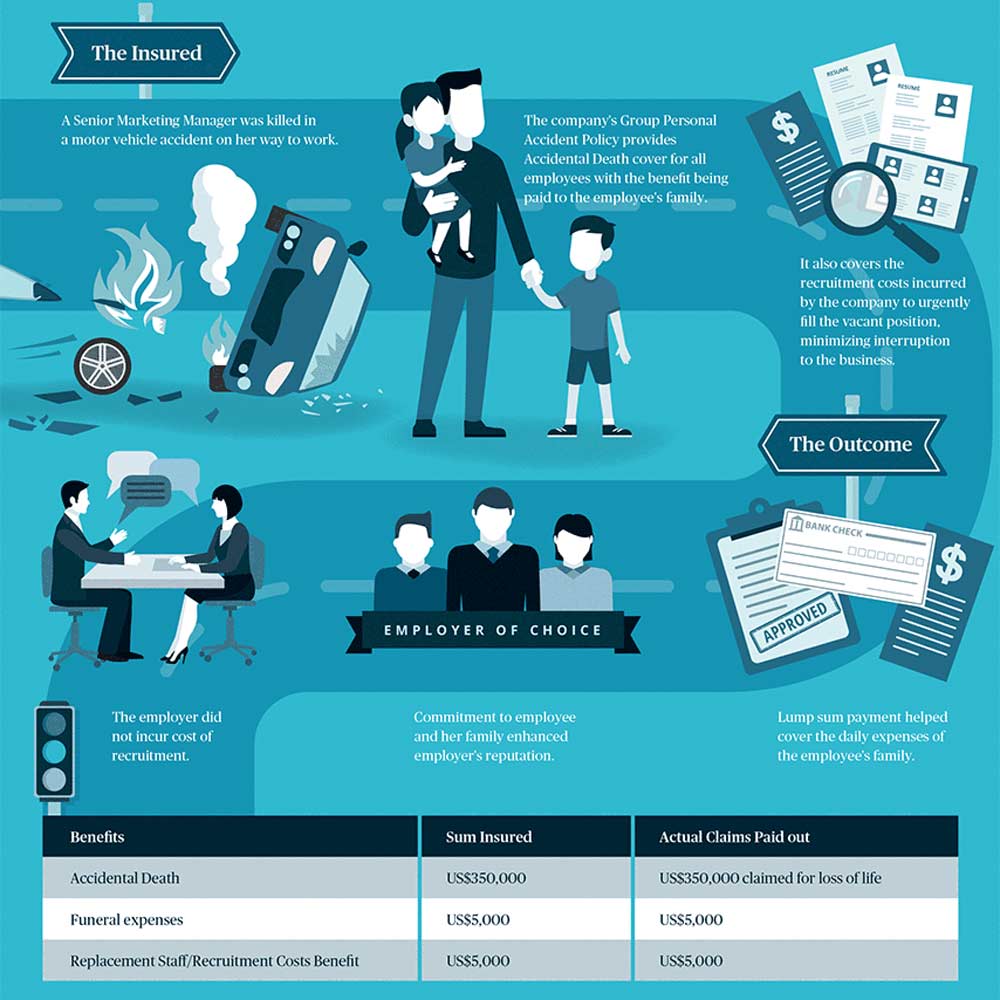 The Insured

A Senior Marketing Manager was killed in a motor vehicle accident on her way to work.

The company's Group Personal Accident Policy provides Accidental Death cover for all employees with the benefit being paid to the employee's family.

RESUME

RESUME

It also covers the recruitment costs incurred by the company to urgently fill the vacant position, minimizing interruption to the business.

The Outcome

BANK CHECK

APPROVED

EMPLOYER OF CHOICE

The employer did not incur cost of recruitment.

Commitment to employee and her family enhanced employer's reputation.

Lump sum payment helped cover the daily expenses of the employee's family.

| Benefits | Sum Insured | Actual Claims Paid out |
|---|---|---|
| Accidental Death | US$350,000 | US$350,000 claimed for loss of life |
| Funeral expenses | US$5,000 | US$5,000 |
| Replacement Staff/Recruitment Costs Benefit | US$5,000 | US$5,000 |