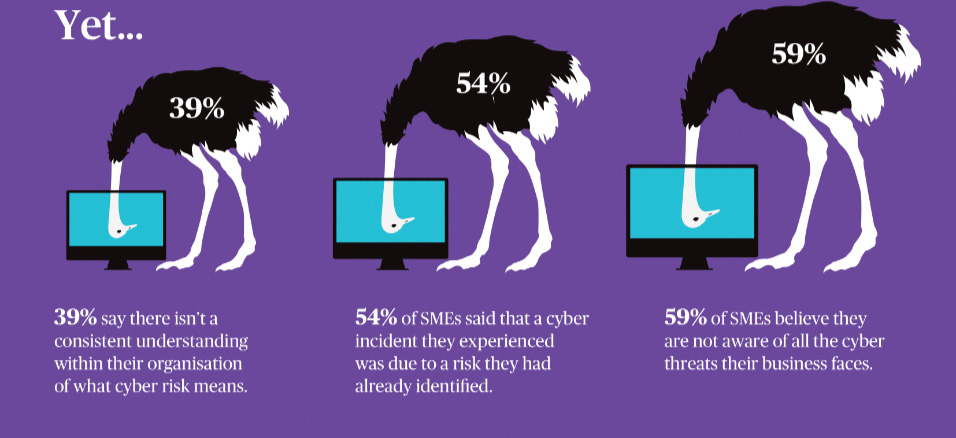 Yet...

39%

54%

59%

39% say there isn't a consistent understanding within their organisation of what cyber risk means.

54% of SMEs said that a cyber incident they experienced was due to a risk they had already identified.

59% of SMEs believe they are not aware of all the cyber threats their business faces.