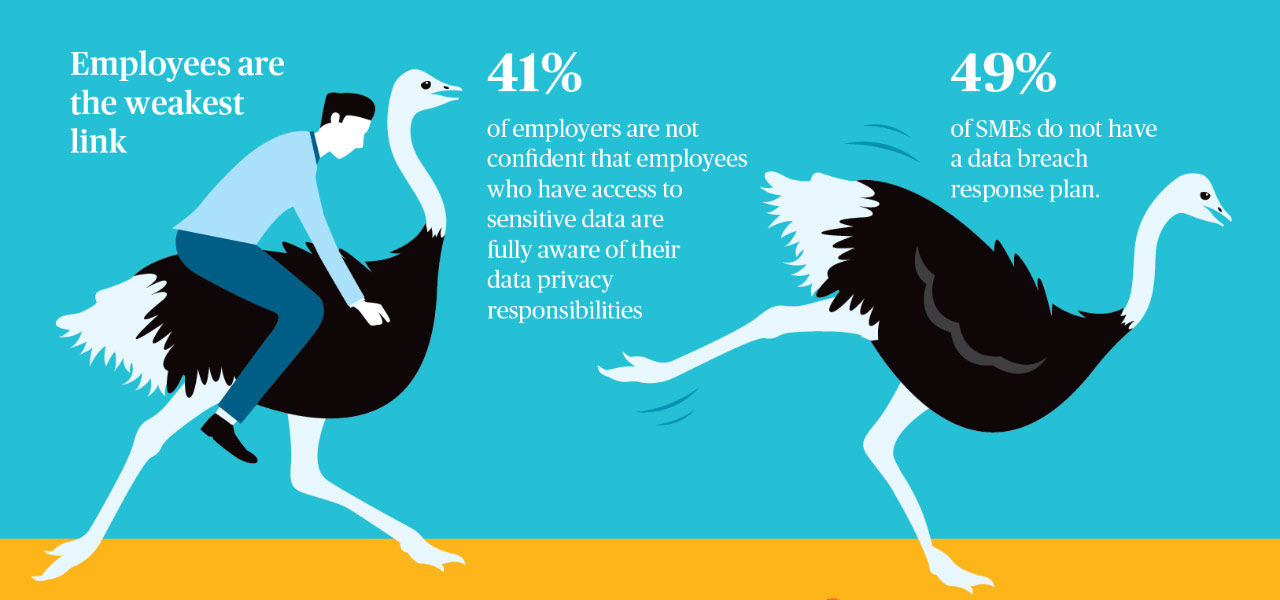 Employees are the weakest link

41%

of employers are not confident that employees who have access to sensitive data are fully aware of their data privacy responsibilities

49%

of SMEs do not have a data breach response plan.