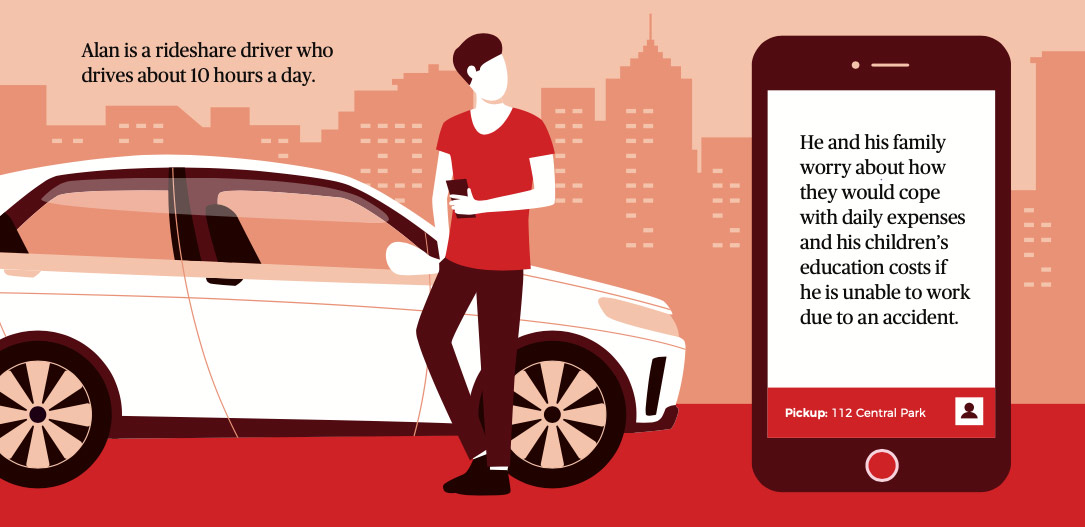 Alan is a rideshare driver who drives about 10 hours a day.

He and his family worry about how they would cope with daily expenses and his children's education costs if he is unable to work due to an accident.

Pickup: 112 Central Park