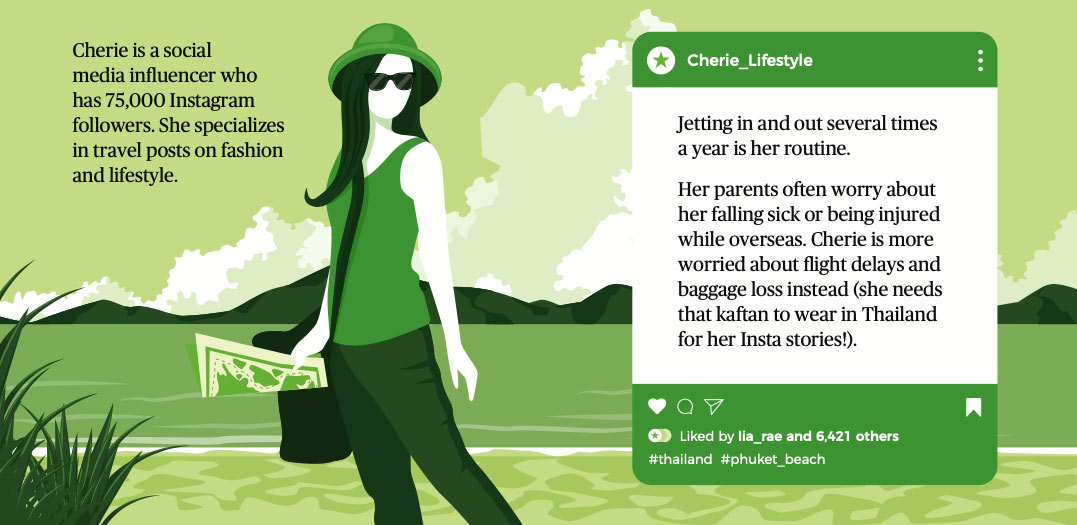 Cherie is a social media influencer who has 75,000 Instagram followers. She specializes in travel posts on fashion and lifestyle.

Cherie_Lifestyle

Jetting in and out several times a year is her routine.

Her parents often worry about her falling sick or being injured while overseas. Cherie is more worried about flight delays and baggage loss instead (she needs that kaftan to wear in Thailand for her Insta stories!).

Liked by lia_rae and 6,421 others

#thailand #phuket_beach