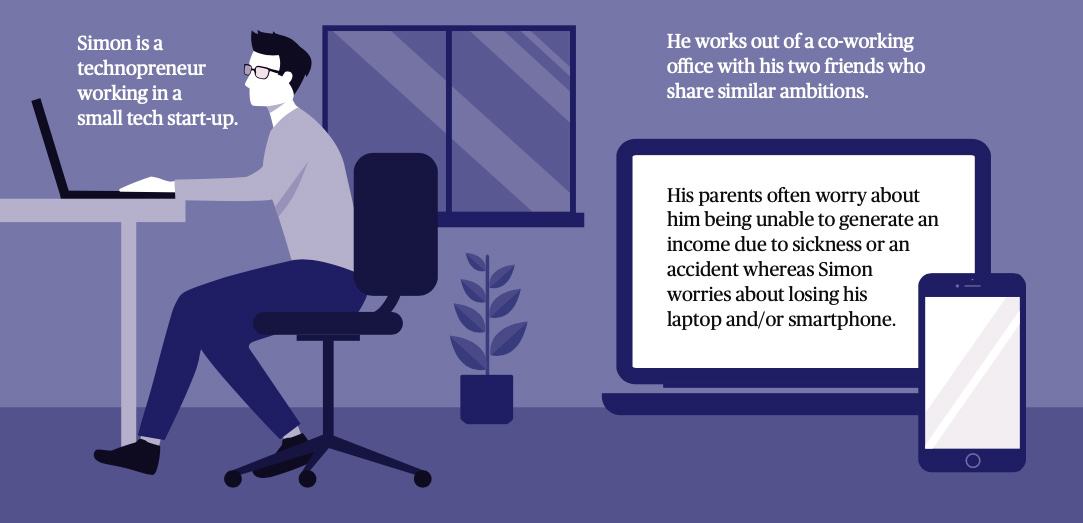 Simon is a technopreneur working in a small tech start-up.

He works out of a co-working office with his two friends who share similar ambitions.

His parents often worry about him being unable to generate an income due to sickness or an accident whereas Simon worries about losing his laptop and/or smartphone.