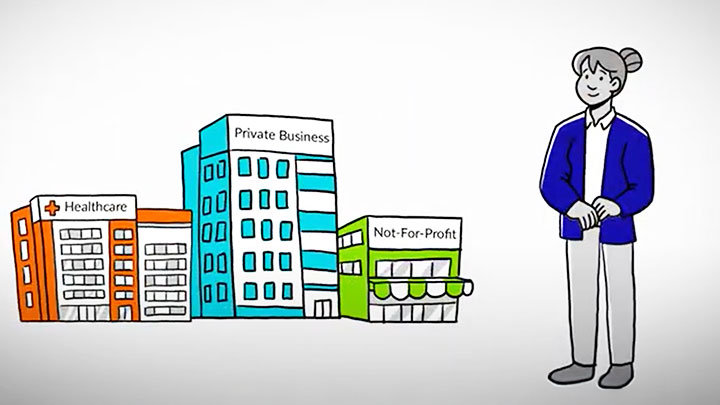 Healthcare

Private Business

Not-For-Profit