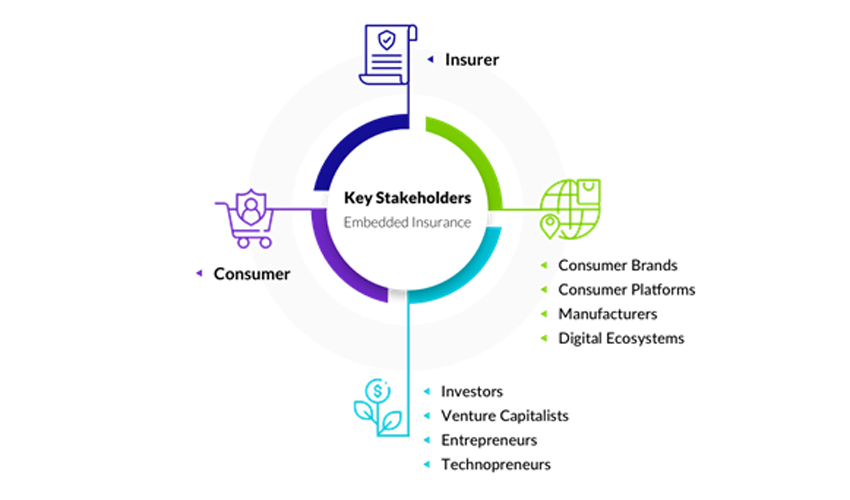 Insurer

Key Stakeholders
Embedded Insurance

Consumer

Consumer Brands
Consumer Platforms
Manufacturers
Digital Ecosystems

Investors
Venture Capitalists
Entrepreneurs
Technopreneurs