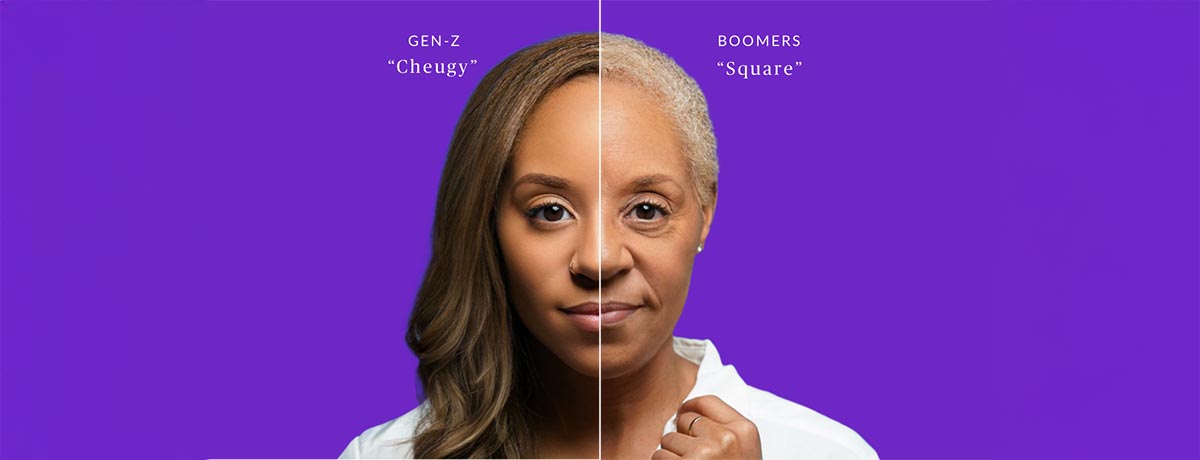 GEN-Z
“Cheugy”

BOOMERS
“Square”