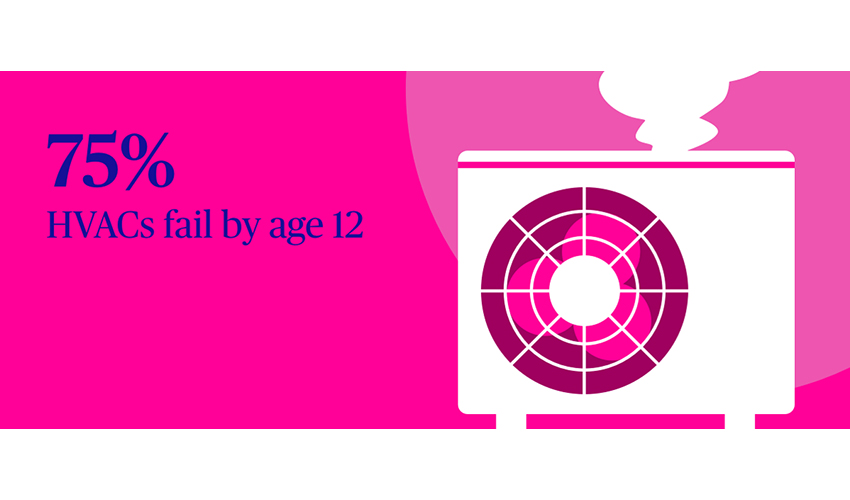 75%
HVACs fail by age 12