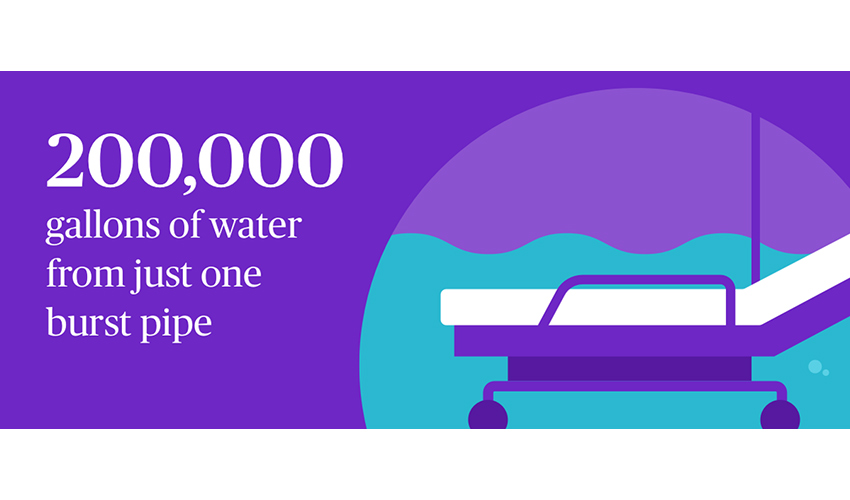 200,000
gallons of water from just one burst pipe