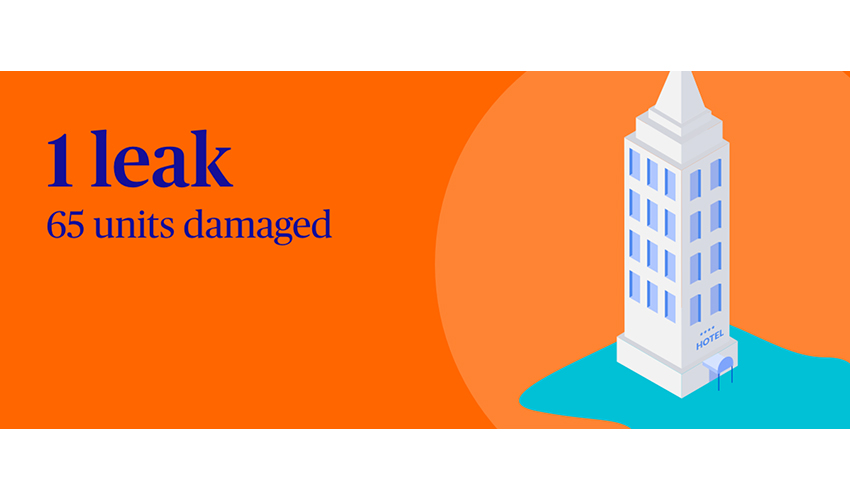 1 leak
65 units damaged

HOTEL