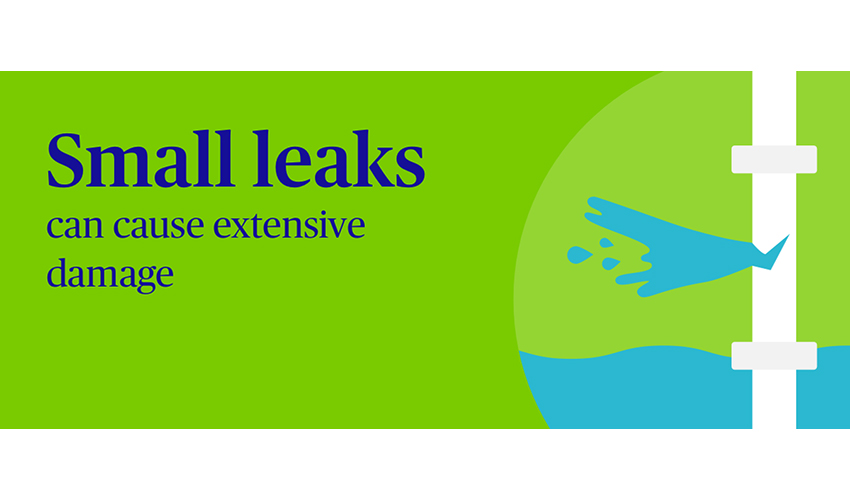 Small leaks
can cause extensive damage