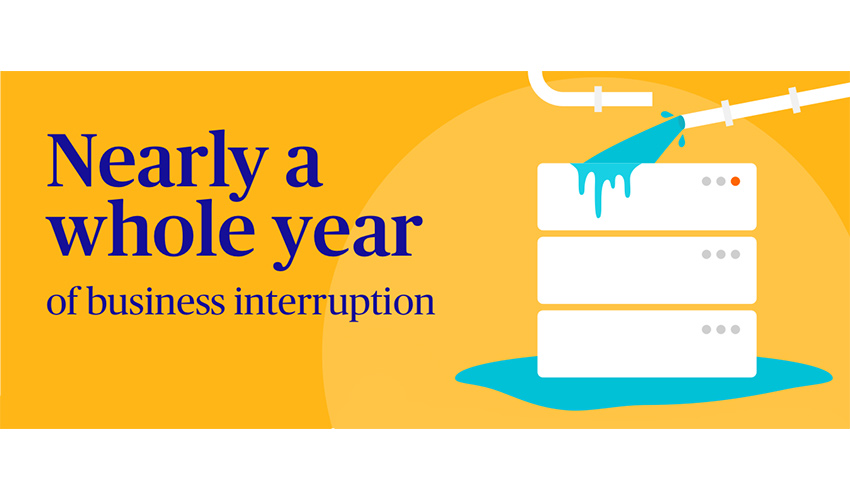 Nearly a whole year

of business interruption