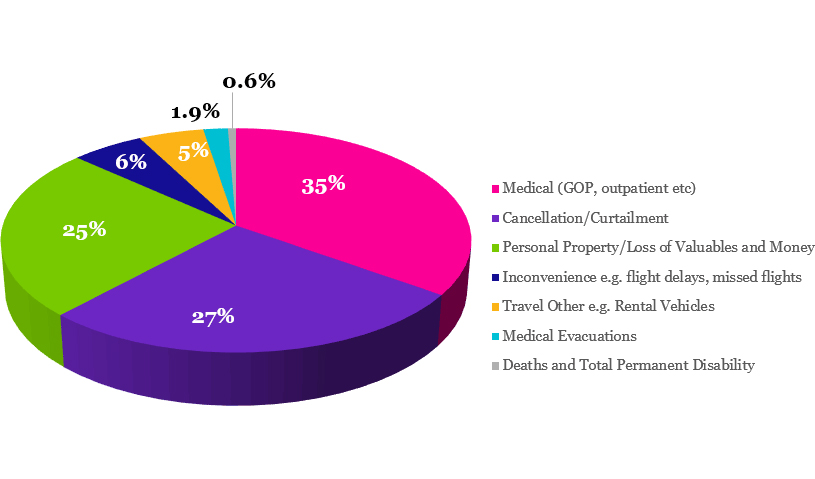 0.6%
1.9%
5%
6%
35%
25%
27%

Medical (GOP, outpatient etc)
Cancellation/Curtailment
Personal Property/Loss of Valuables and Money
Inconvenience e.g. flight delays, missed flights
Travel Other e.g. Rental Vehicles
Medical Evacuations
Deaths and Total Permanent Disability