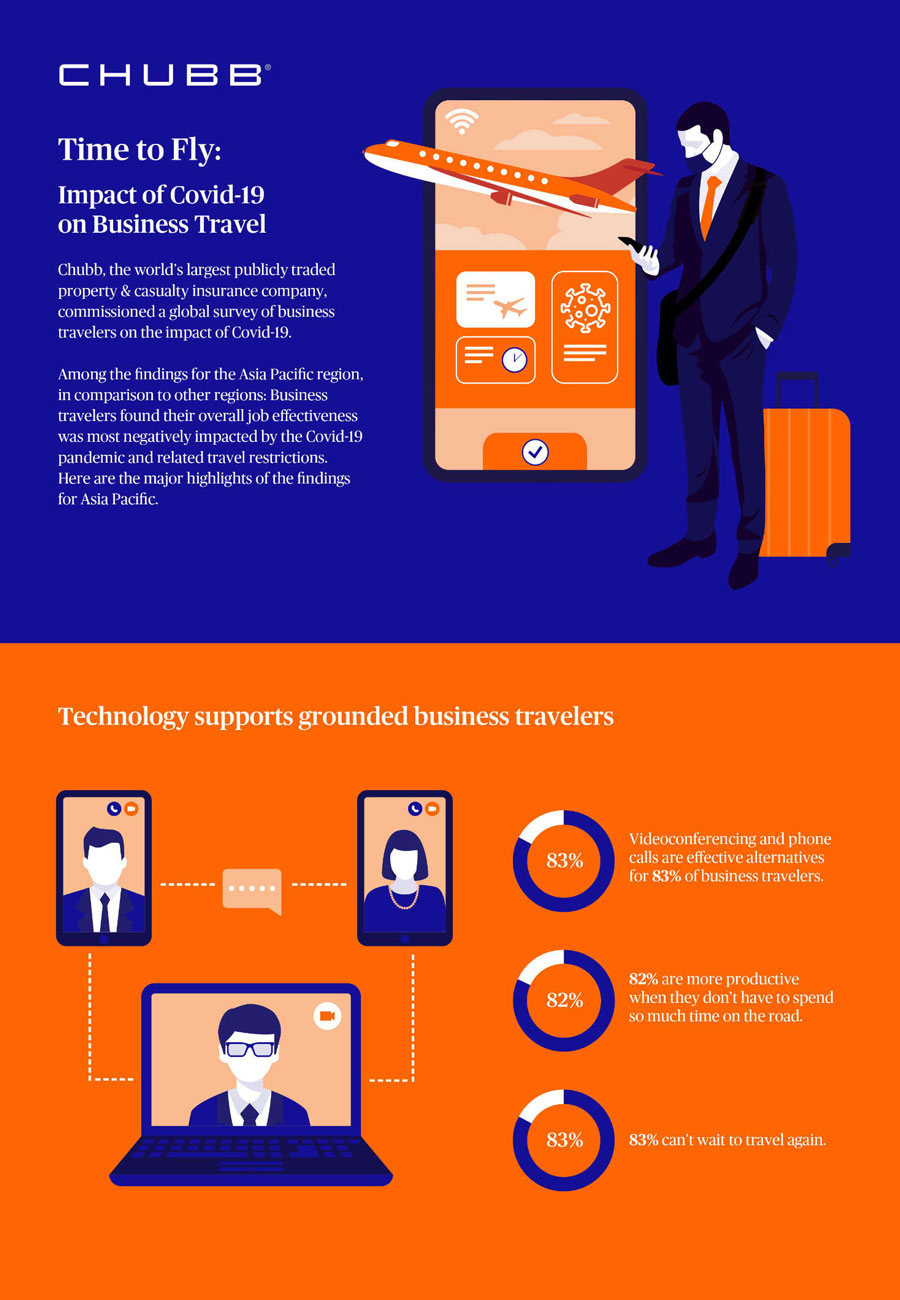 CHUBB®

Time to Fly:

Impact of Covid-19 on Business Travel

Chubb, the world's largest publicly traded property & casualty insurance company, commissioned a global survey of business travelers on the impact of Covid-19.

Among the findings for the Asia Pacific region, in comparison to other regions: Business travelers found their overall job effectiveness was most negatively impacted by the Covid-19 pandemic and related travel restrictions. Here are the major highlights of the findings for Asia Pacific.

Technology supports grounded business travelers

83%

Videoconferencing and phone calls are effective alternatives for 83% of business travelers.

82%

82% are more productive when they don't have to spend so much time on the road.

83%

83% can't wait to travel again.