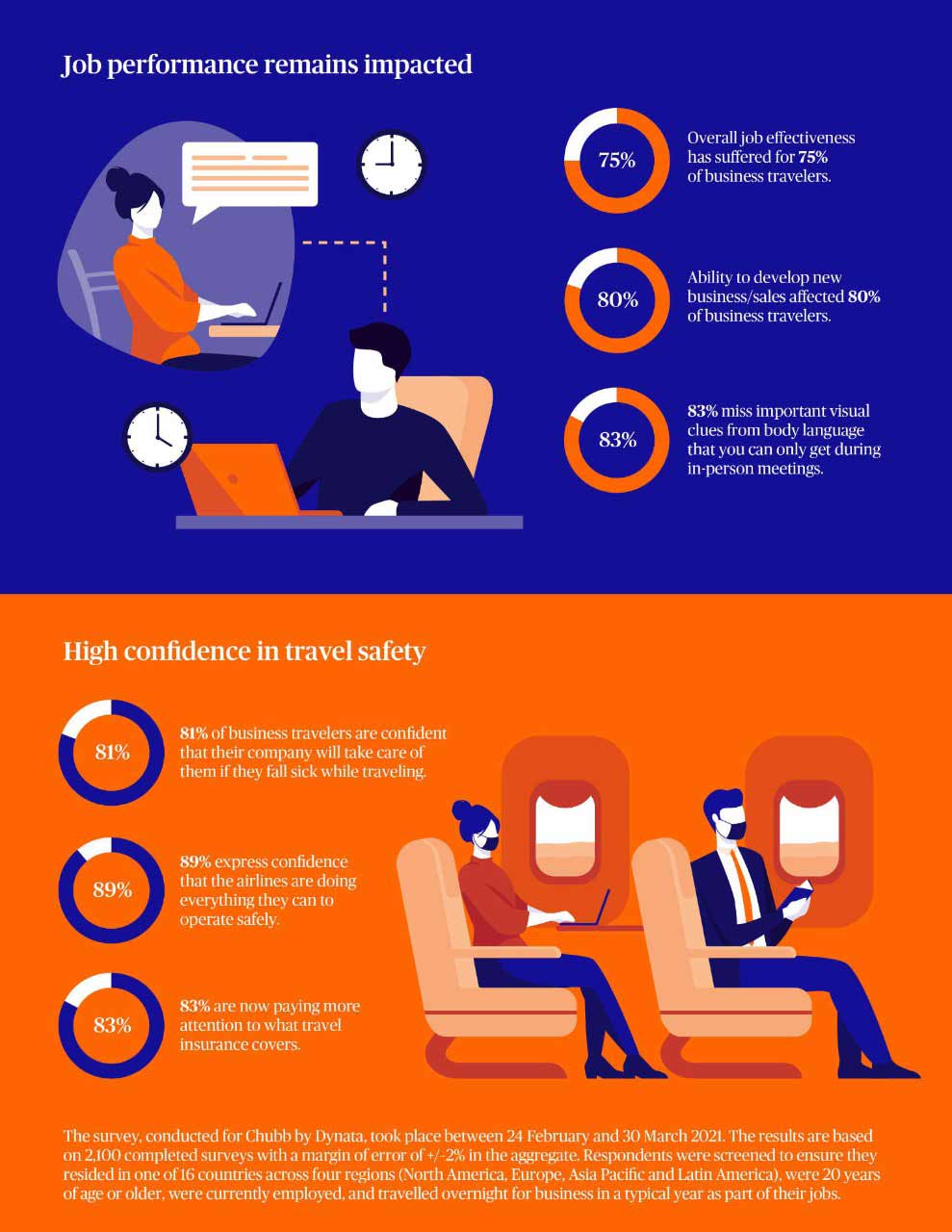 Job performance remains impacted

75%

Overall job effectiveness has suffered for 75% of business travelers.

80%

Ability to develop new business/sales affected 80% of business travelers.

83%

83% miss important visual clues from body language that you can only get during in-person meetings.

High confidence in travel safety

81%

81% of business travelers are confident that their company will take care of them if they fall sick while traveling.

89%

89% express confidence that the airlines are doing everything they can to operate safely.

83%

83% are now paying more attention to what travel insurance covers.

The survey, conducted for Chubb by Dynata, took place between 24 February and 30 March 2021. The results are based on 2,100 completed surveys with a margin of error of +/-2% in the aggregate. Respondents were screened to ensure they resided in one of 16 countries across four regions (North America, Europe, Asia Pacific and Latin America), were 20 years of age or older, were currently employed, and travelled overnight for business in a typical year as part of their jobs.