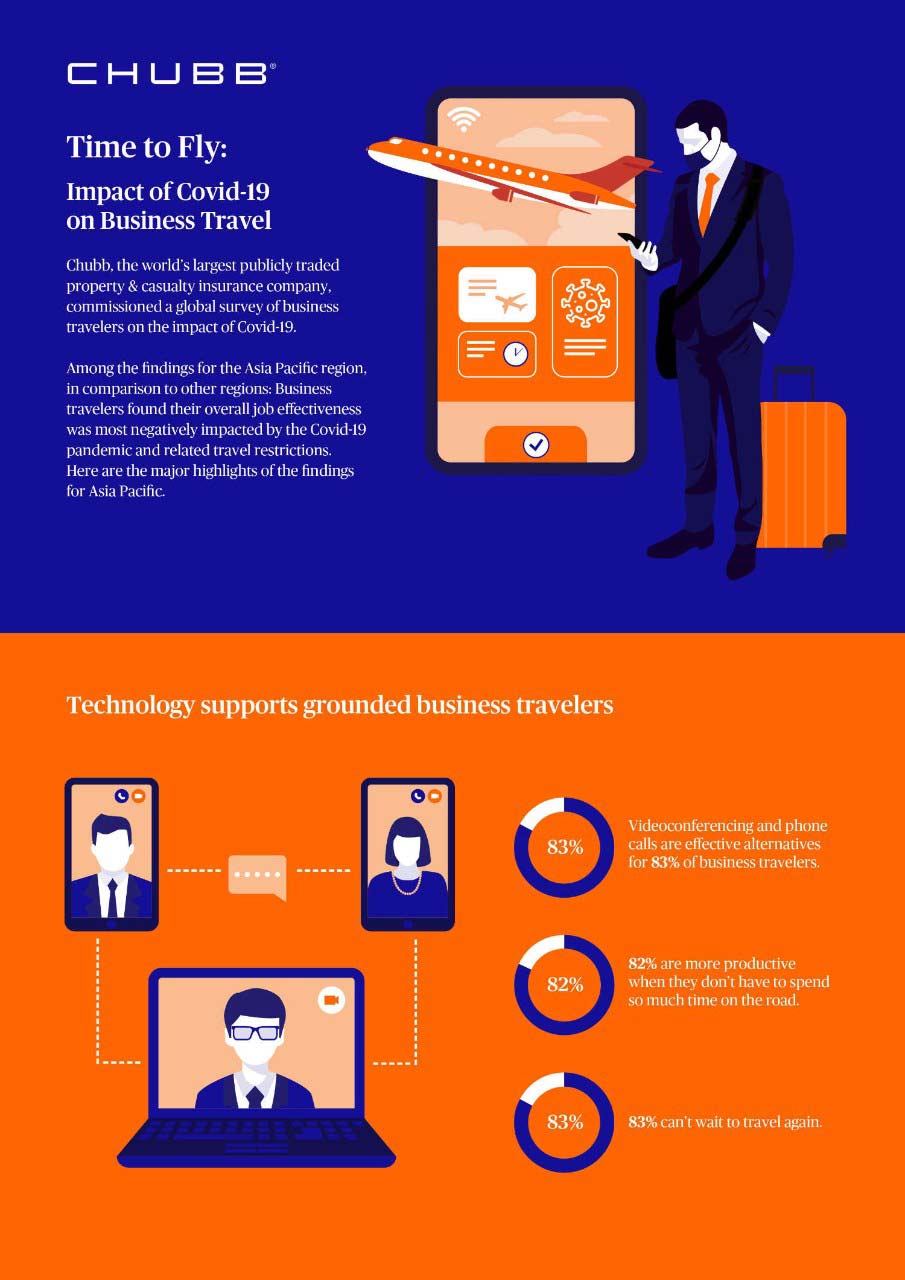 CHUBB®

Time to Fly:

Impact of Covid-19 on Business Travel

Chubb, the world's largest publicly traded property & casualty insurance company, commissioned a global survey of business travelers on the impact of Covid-19.

Among the findings for the Asia Pacific region, in comparison to other regions: Business travelers found their overall job effectiveness was most negatively impacted by the Covid-19 pandemic and related travel restrictions. Here are the major highlights of the findings for Asia Pacific.

Technology supports grounded business travelers

83%

Videoconferencing and phone calls are effective alternatives for 83% of business travelers.

82%

82% are more productive when they don't have to spend so much time on the road.

83%

83% can't wait to travel again.