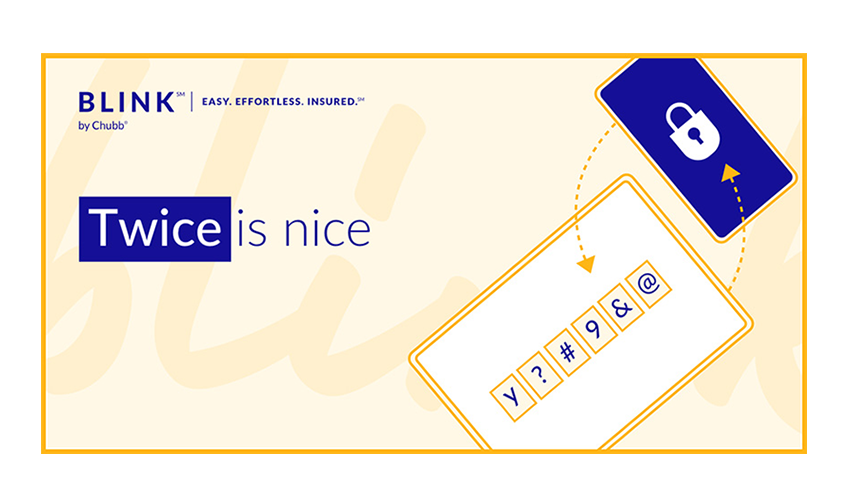 BLINK℠ | EASY. EFFORTLESS. INSURED.℠
by Chubb®

Twice is nice

y ? # 9 & @