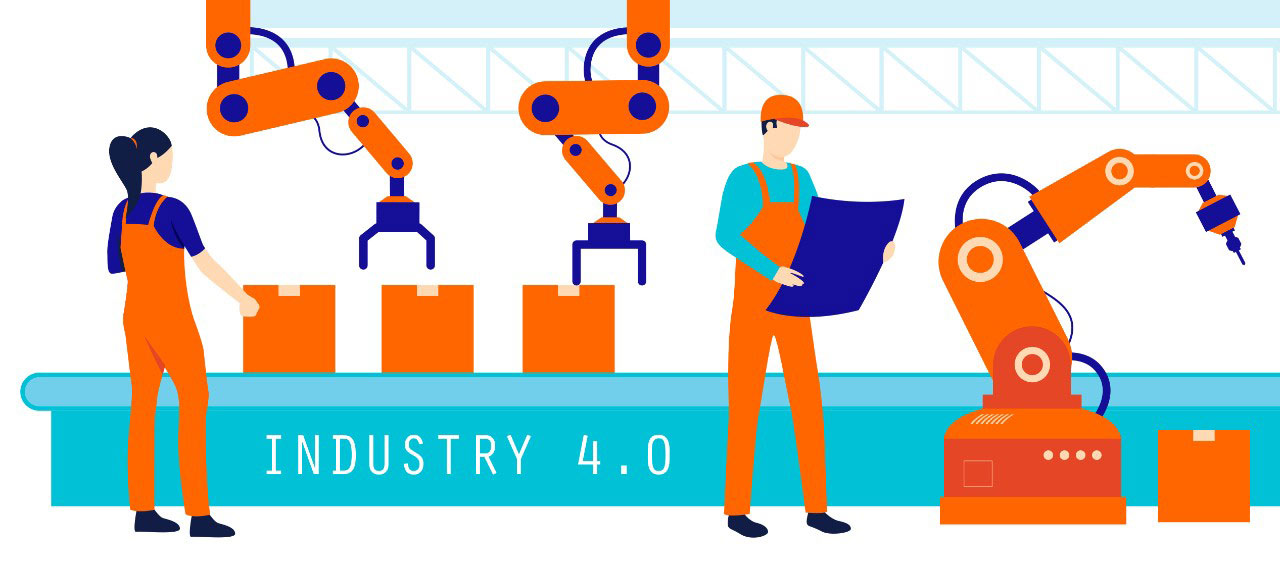 INDUSTRY 4.0