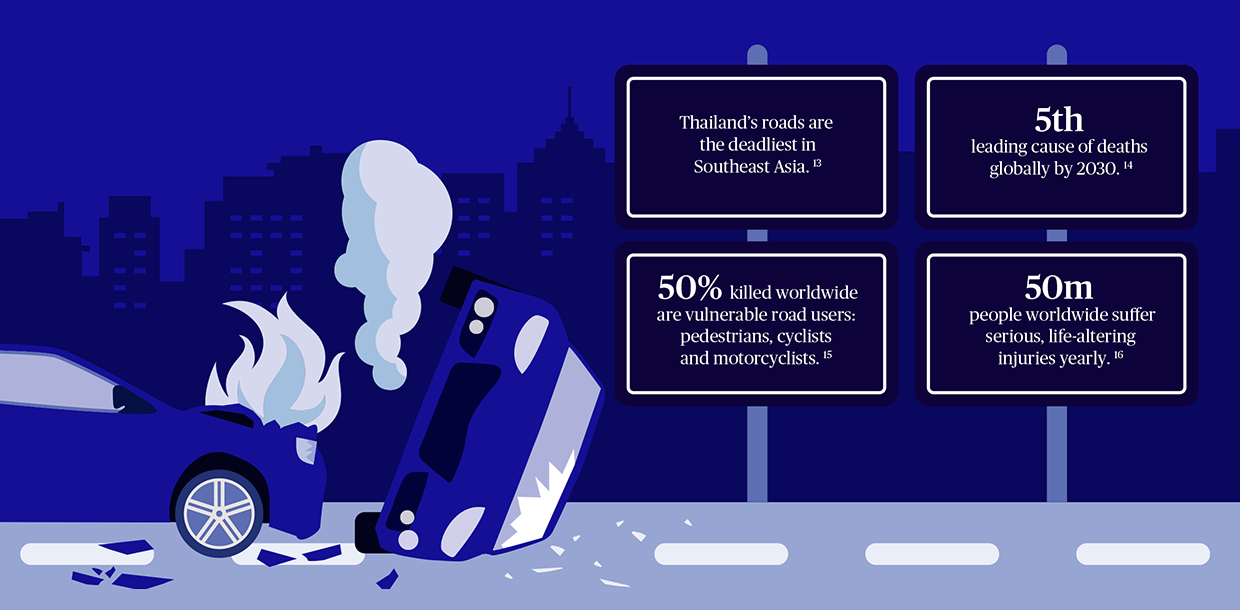 Thailand's roads are the deadliest in Southeast Asia. $^{13}$

5th
leading cause of deaths globally by 2030. $^{14}$

50% killed worldwide are vulnerable road users: pedestrians, cyclists and motorcyclists. $^{15}$

50m
people worldwide suffer serious, life-altering injuries yearly. $^{16}$