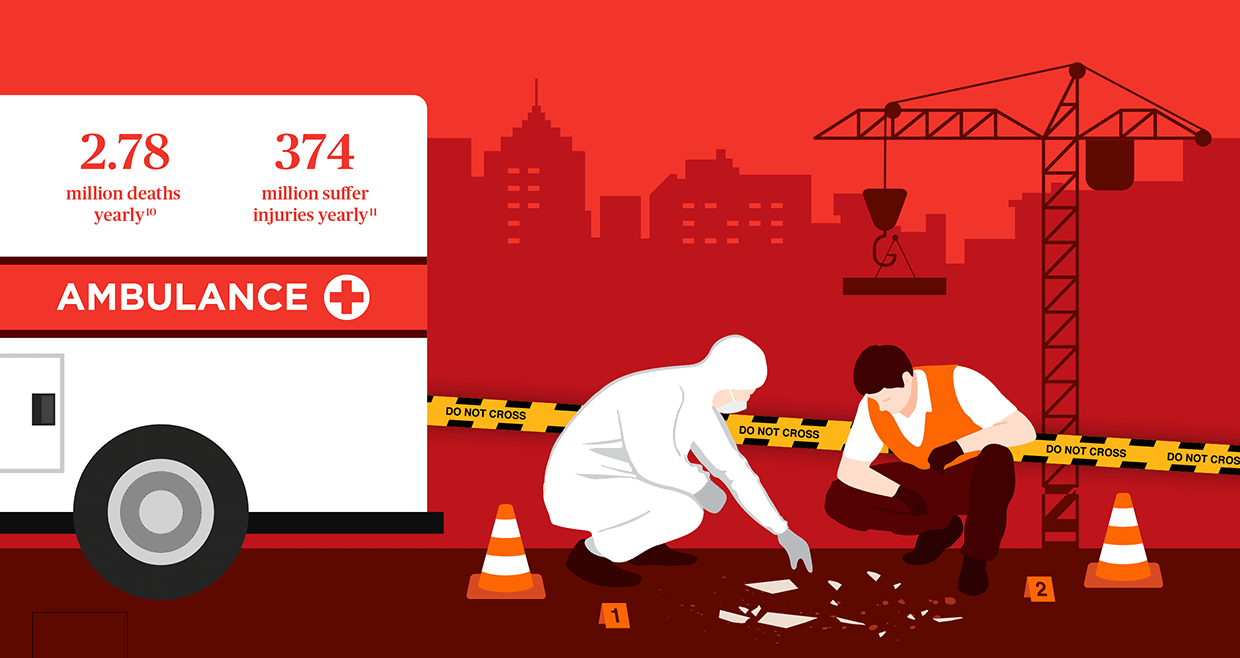 2.78
million deaths yearly$^{10}$

374
million suffer injuries yearly$^{11}$

AMBULANCE

DO NOT CROSS
DO NOT CROSS
DO NOT CROSS
DO NOT CROS

1
2