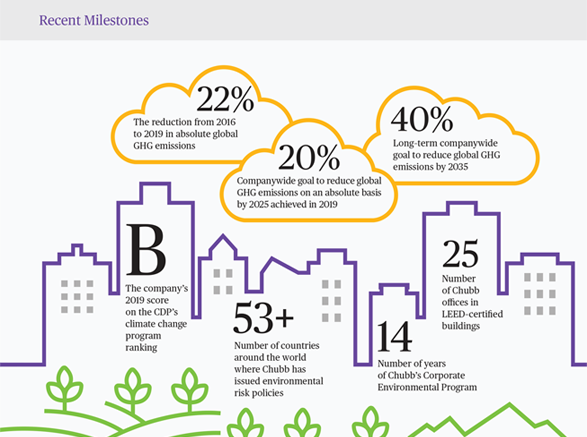 Recent Milestones

22%
The reduction from 2016 to 2019 in absolute global GHG emissions

20%
Companywide goal to reduce global GHG emissions on an absolute basis by 2025 achieved in 2019

40%
Long-term companywide goal to reduce global GHG emissions by 2035

B
The company's 2019 score on the CDP's climate change program ranking

53+
Number of countries around the world where Chubb has issued environmental risk policies

14
Number of years of Chubb's Corporate Environmental Program

25
Number of Chubb offices in LEED-certified buildings