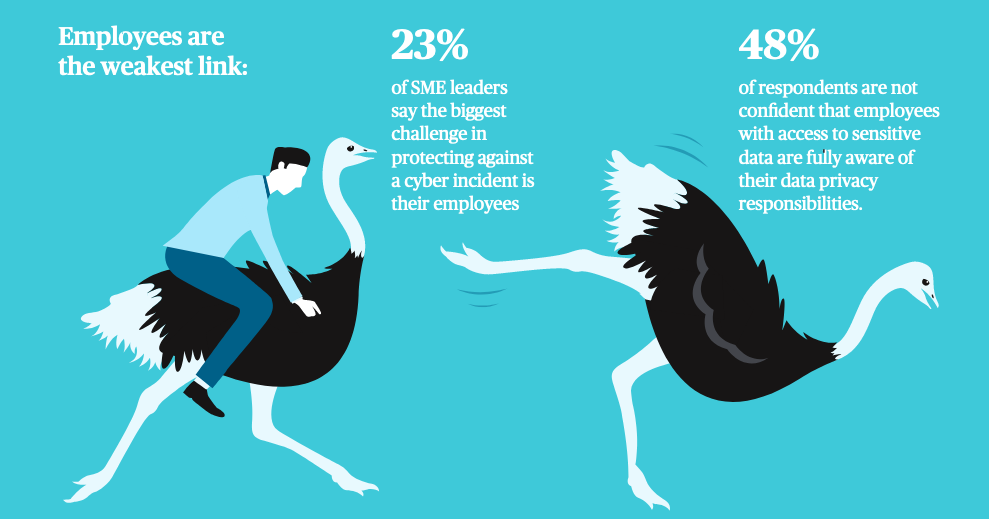 Employees are the weakest link:

23%

of SME leaders say the biggest challenge in protecting against a cyber incident is their employees

48%

of respondents are not confident that employees with access to sensitive data are fully aware of their data privacy responsibilities.