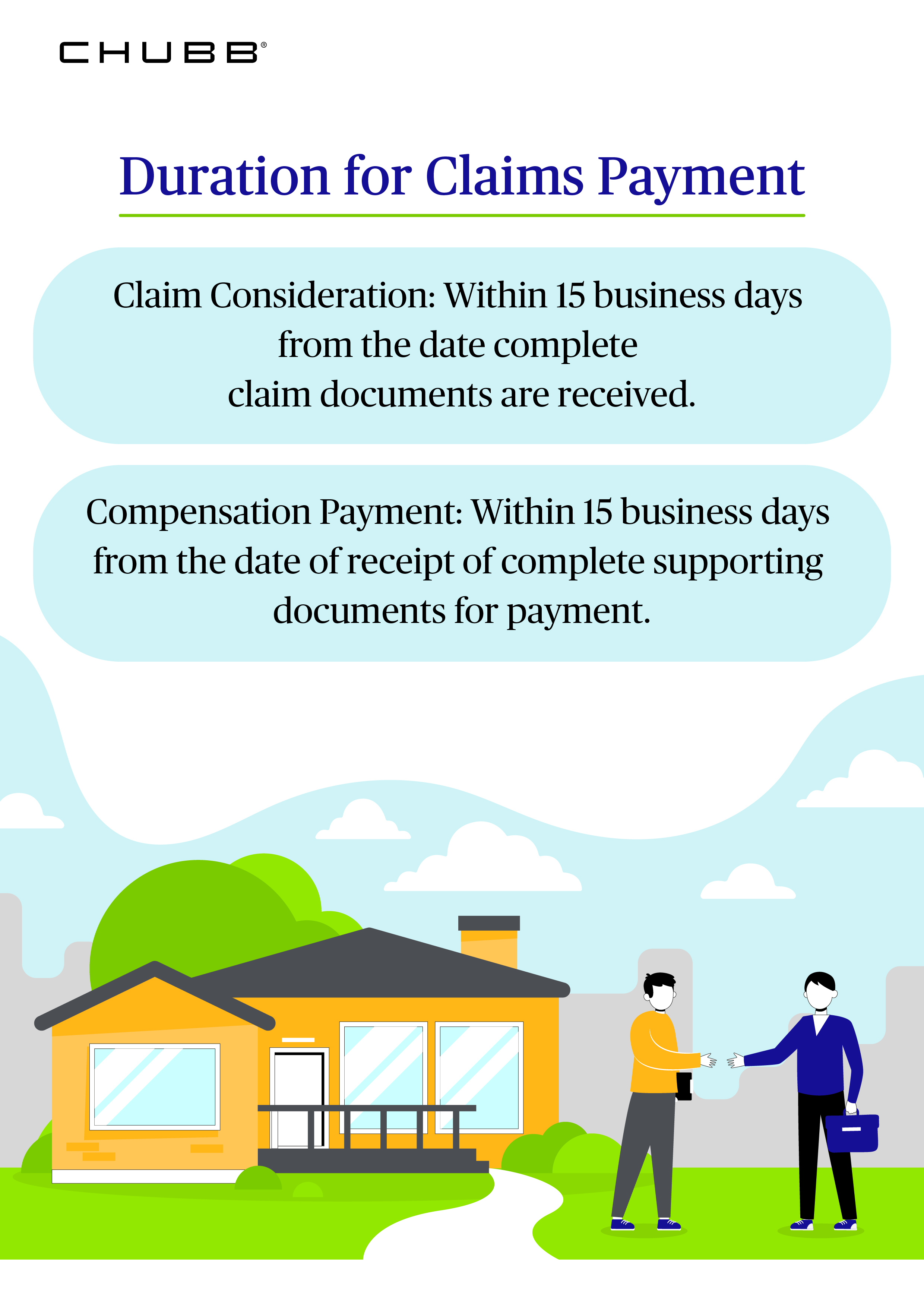 CHUBB®

Duration for Claims Payment

Claim Consideration: Within 15 business days from the date complete claim documents are received.

Compensation Payment: Within 15 business days from the date of receipt of complete supporting documents for payment.