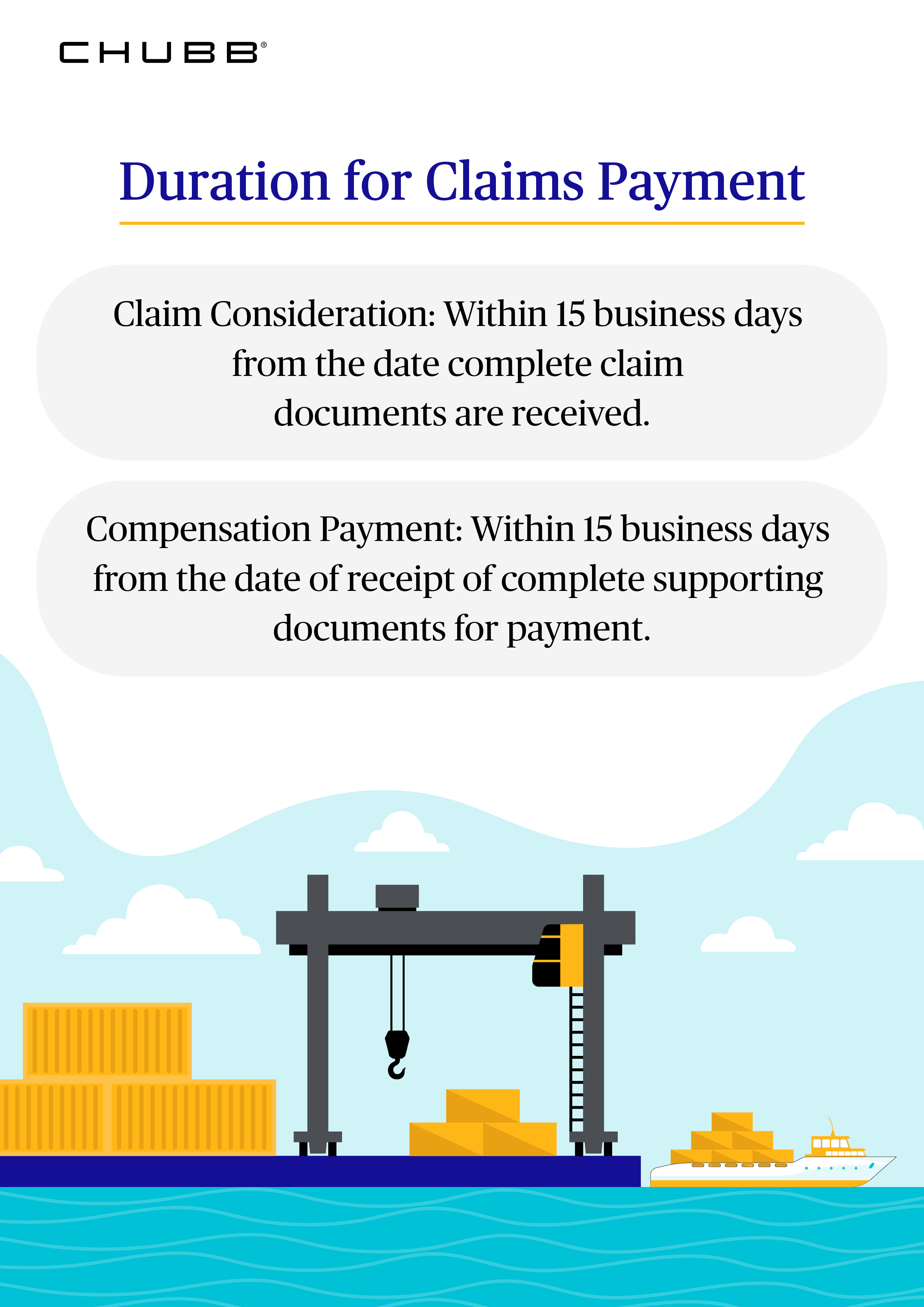 CHUBB®

Duration for Claims Payment

Claim Consideration: Within 15 business days from the date complete claim documents are received.

Compensation Payment: Within 15 business days from the date of receipt of complete supporting documents for payment.