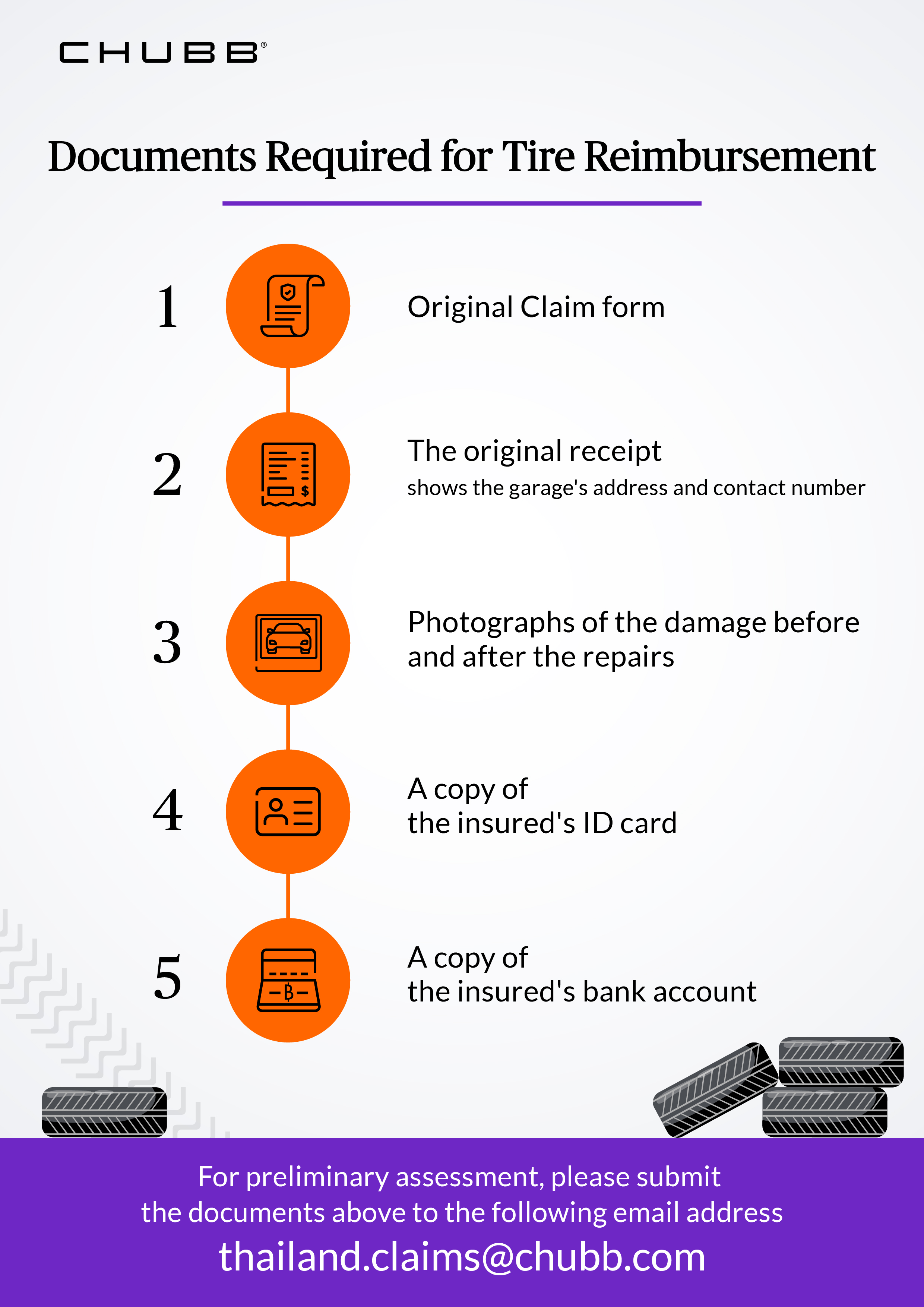 CHUBB®

Documents Required for Tire Reimbursement

1

Original Claim form

2

The original receipt

shows the garage's address and contact number

3

Photographs of the damage before and after the repairs

4

A copy of the insured's ID card

5

A copy of the insured's bank account

For preliminary assessment, please submit the documents above to the following email address

thailand.claims@chubb.com