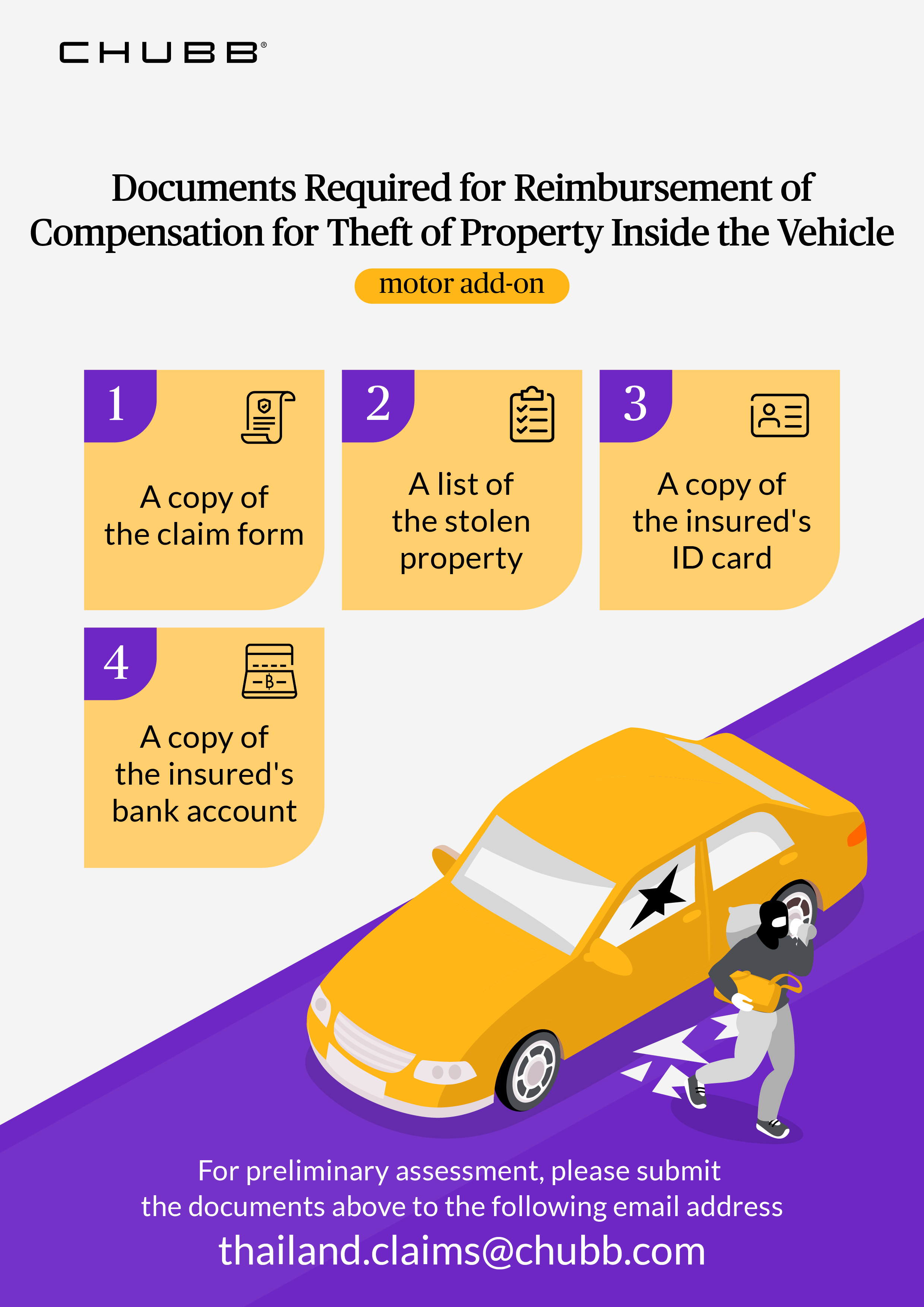 CHUBB®

Documents Required for Reimbursement of Compensation for Theft of Property Inside the Vehicle

motor add-on

1

A copy of the claim form

2

A list of the stolen property

3

A copy of the insured's ID card

4

฿

A copy of the insured's bank account

For preliminary assessment, please submit the documents above to the following email address

thailand.claims@chubb.com