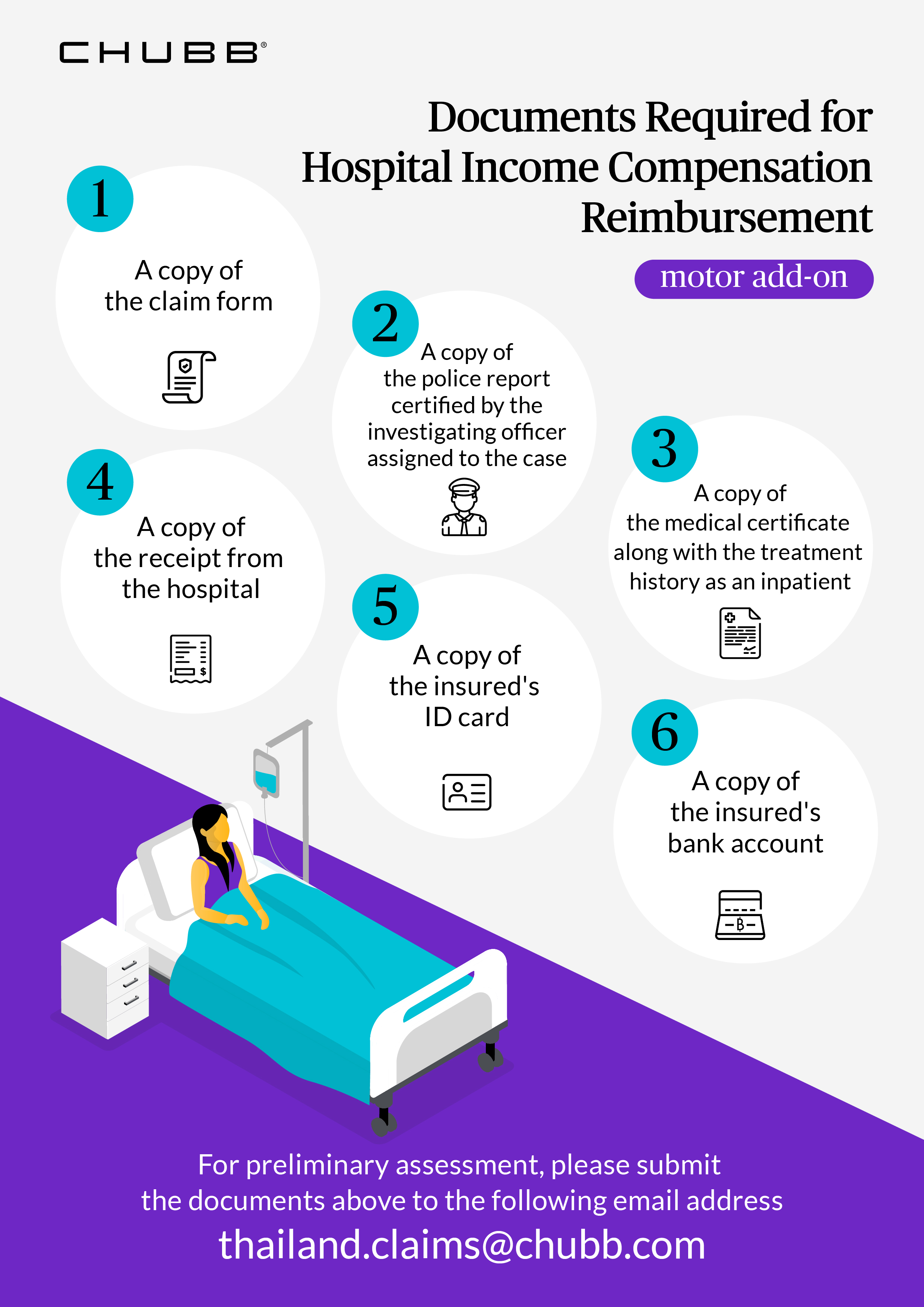 CHUBB®

Documents Required for Hospital Income Compensation Reimbursement

motor add-on

1
A copy of the claim form

2
A copy of the police report certified by the investigating officer assigned to the case

3
A copy of the medical certificate along with the treatment history as an inpatient

4
A copy of the receipt from the hospital

$

5
A copy of the insured's ID card

6
A copy of the insured's bank account

฿

For preliminary assessment, please submit the documents above to the following email address

thailand.claims@chubb.com