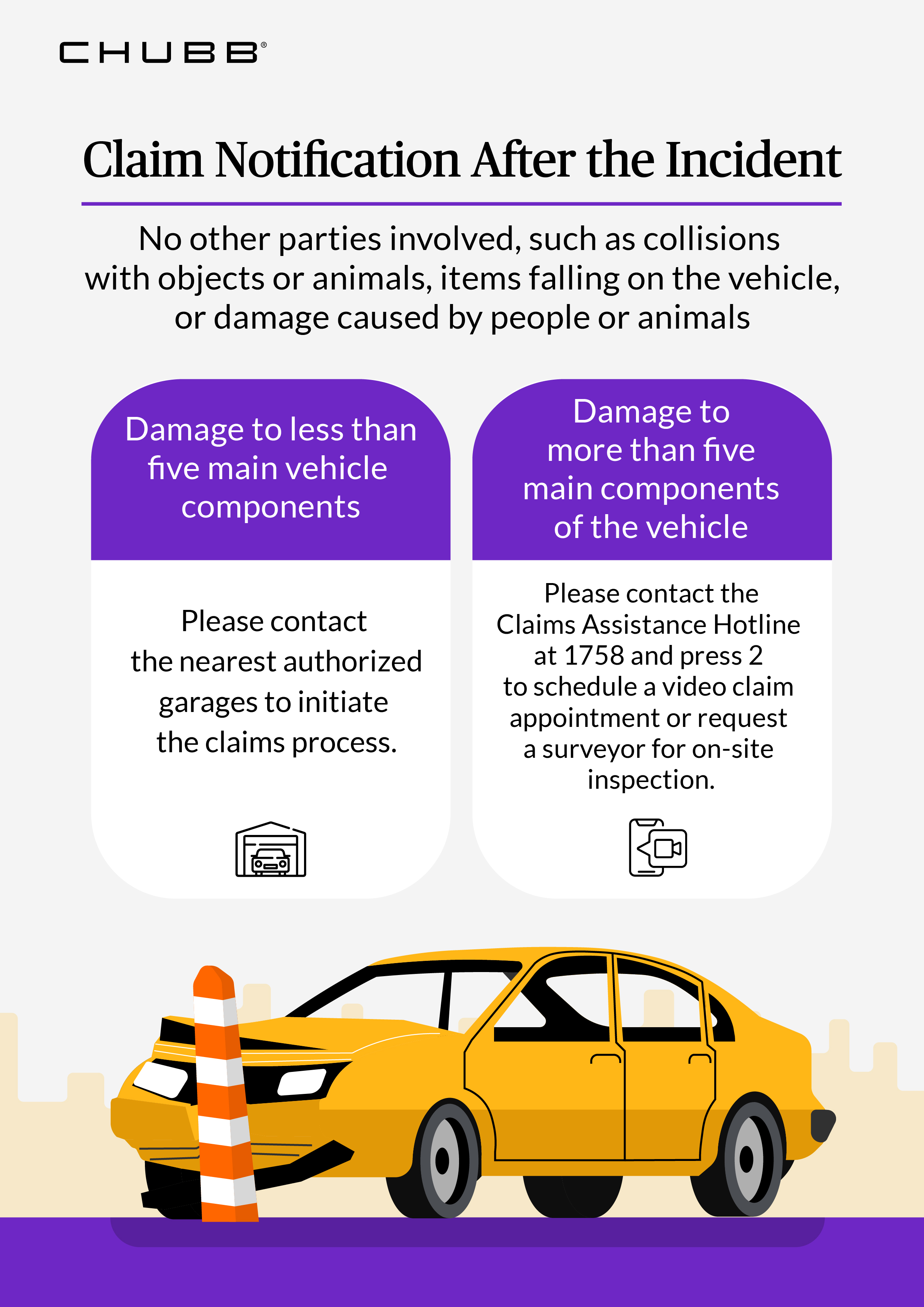 CHUBB®

Claim Notification After the Incident

No other parties involved, such as collisions with objects or animals, items falling on the vehicle, or damage caused by people or animals

Damage to less than five main vehicle components

Please contact the nearest authorized garages to initiate the claims process.

Damage to more than five main components of the vehicle

Please contact the Claims Assistance Hotline at 1758 and press 2 to schedule a video claim appointment or request a surveyor for on-site inspection.