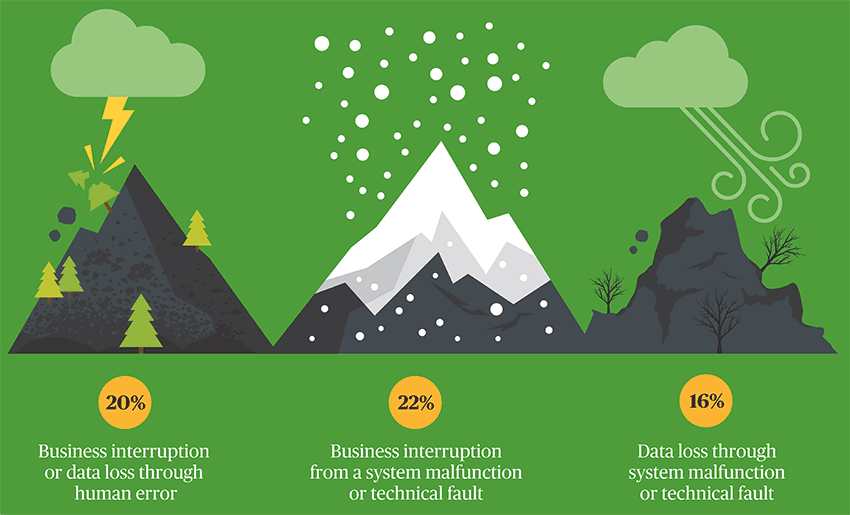 20%

Business interruption or data loss through human error

22%

Business interruption from a system malfunction or technical fault

16%

Data loss through system malfunction or technical fault