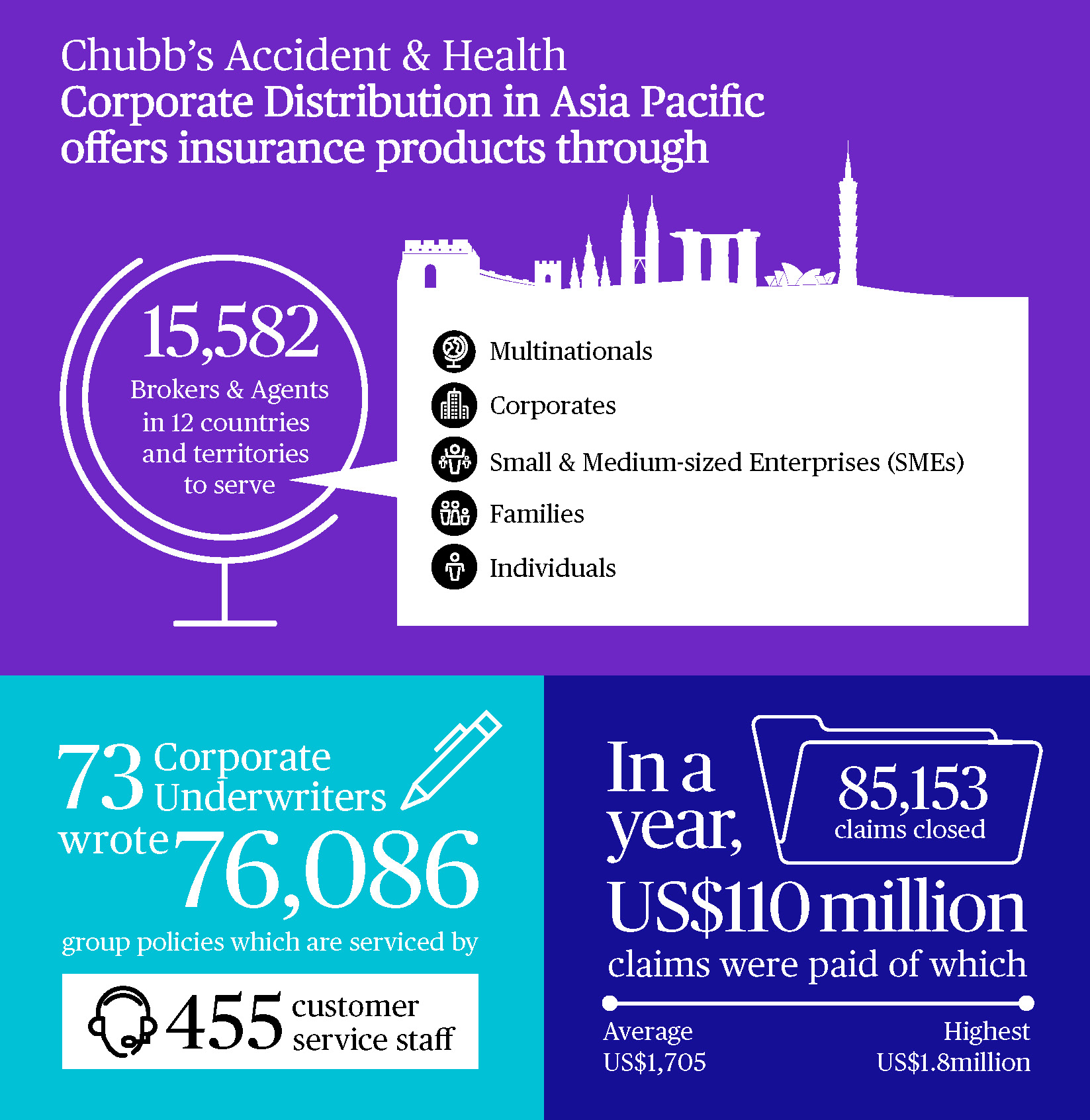 Chubb's Accident & Health
Corporate Distribution in Asia Pacific offers insurance products through

15,582
Brokers & Agents in 12 countries and territories to serve

Multinationals
Corporates
Small & Medium-sized Enterprises (SMEs)
Families
Individuals

73 Corporate Underwriters wrote 76,086 group policies which are serviced by

455 customer service staff

In a year,
85,153
claims closed
US$110 million
claims were paid of which

Average
US$1,705

Highest
US$1.8million