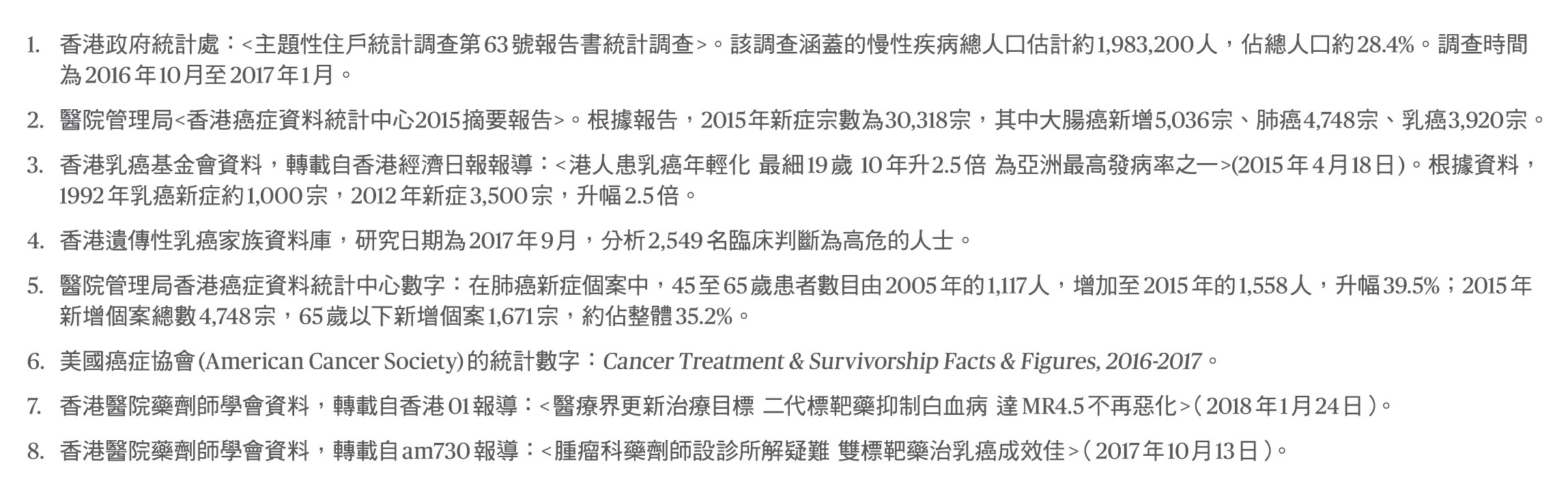 1. 香港政府統計處：<主題性住戶統計調查第63號報告書統計調查>。該調查涵蓋的慢性疾病總人口估計約1,983,200人，佔總人口約28.4%。調查時間為2016年10月至2017年1月。

2. 醫院管理局<香港癌症資料統計中心2015摘要報告>。根據報告，2015年新症宗數為30,318宗，其中大腸癌新增5,036宗、肺癌4,748宗、乳癌3,920宗。

3. 香港乳癌基金會資料，轉載自香港經濟日報報導：<港人患乳癌年輕化 最細19歲 10年升2.5倍 為亞洲最高發病率之一>(2015年4月18日)。根據資料，1992年乳癌新症約1,000宗，2012年新症3,500宗，升幅2.5倍。

4. 香港遺傳性乳癌家族資料庫，研究日期為2017年9月，分析2,549名臨床判斷為高危的人士。

5. 醫院管理局香港癌症資料統計中心數字：在肺癌新症個案中，45至65歲患者數目由2005年的1,117人，增加至2015年的1,558人，升幅39.5%；2015年新增個案總數4,748宗，65歲以下新增個案1,671宗，約佔整體35.2%。

6. 美國癌症協會(American Cancer Society)的統計數字：Cancer Treatment & Survivorship Facts & Figures, 2016-2017。

7. 香港醫院藥劑師學會資料，轉載自香港01報導：<醫療界更新治療目標 二代標靶藥抑制白血病 達MR4.5不再惡化>(2018年1月24日)。

8. 香港醫院藥劑師學會資料，轉載自am730報導：<腫瘤科藥劑師設診所解疑難 雙標靶藥治乳癌成效佳>(2017年10月13日)。