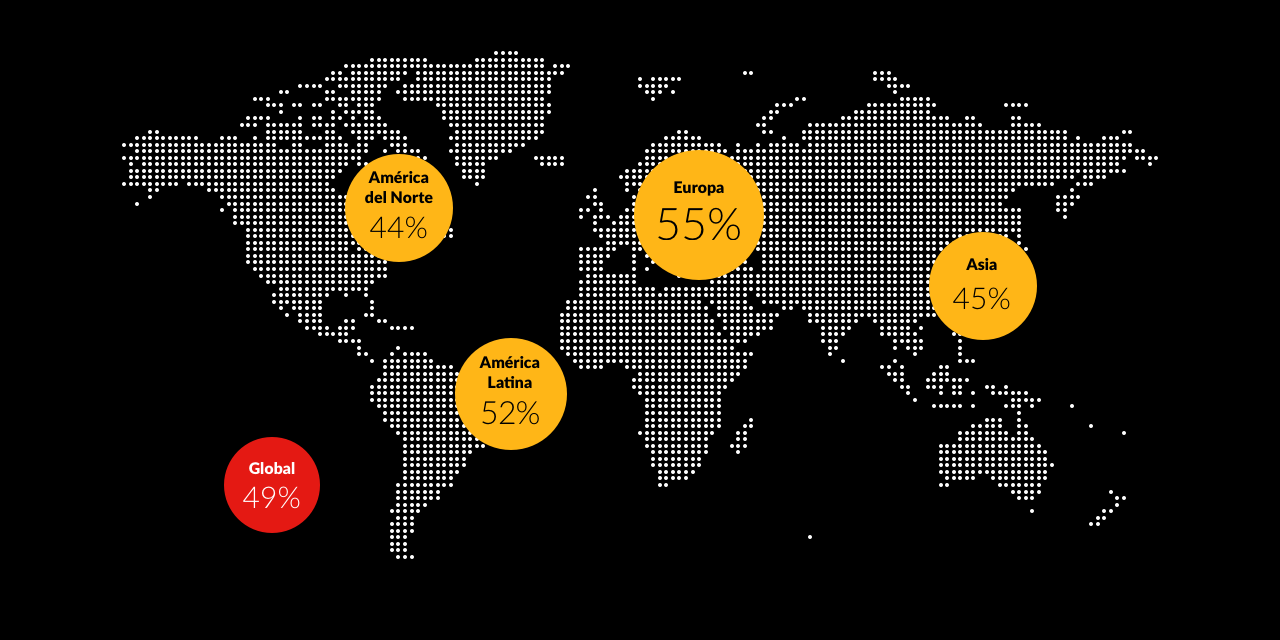 América del Norte
44%

Europa
55%

Asia
45%

América Latina
52%

Global
49%