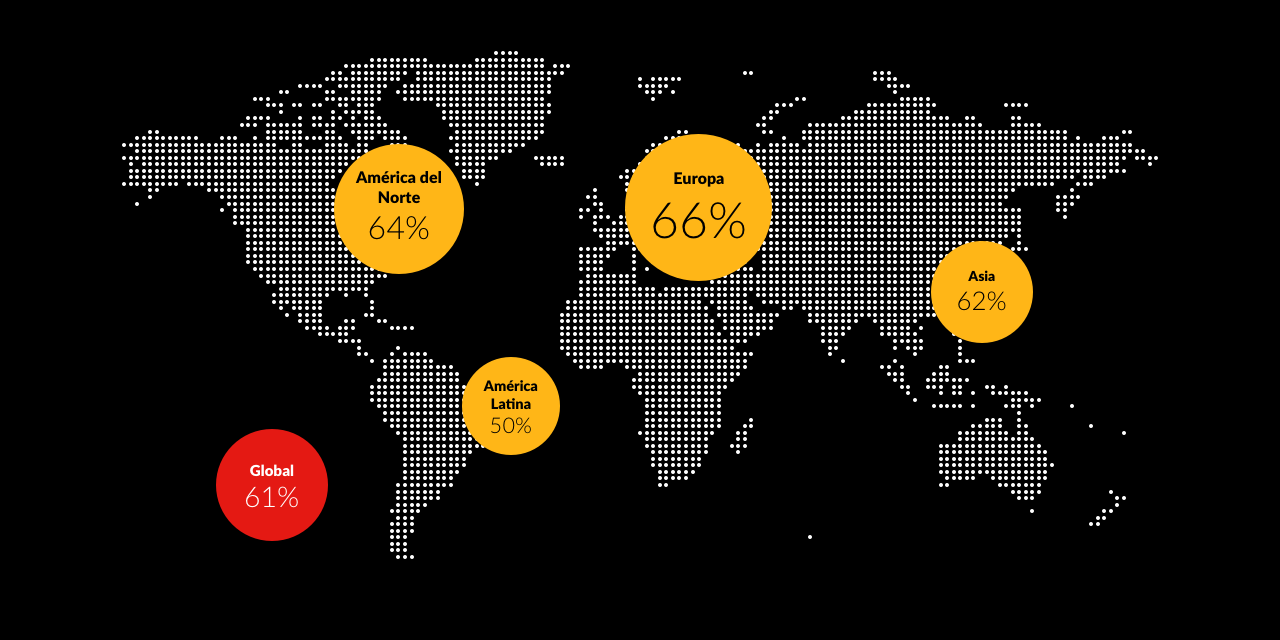 América del Norte
64%

Europa
66%

Asia
62%

América Latina
50%

Global
61%