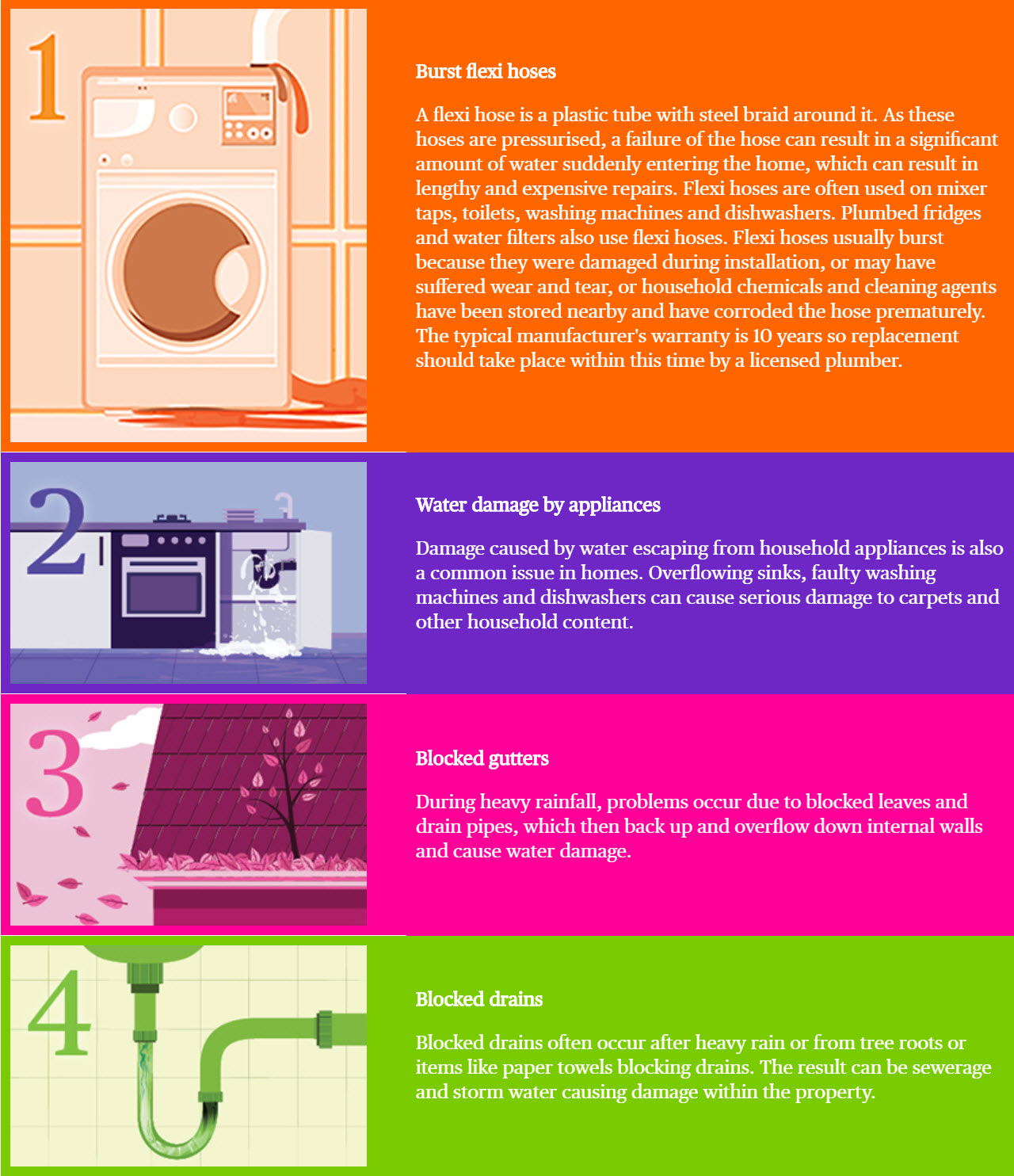 1

Burst flexi hoses

A flexi hose is a plastic tube with steel braid around it. As these hoses are pressurised, a failure of the hose can result in a significant amount of water suddenly entering the home, which can result in lengthy and expensive repairs. Flexi hoses are often used on mixer taps, toilets, washing machines and dishwashers. Plumbed fridges and water filters also use flexi hoses. Flexi hoses usually burst because they were damaged during installation, or may have suffered wear and tear, or household chemicals and cleaning agents have been stored nearby and have corroded the hose prematurely. The typical manufacturer's warranty is 10 years so replacement should take place within this time by a licensed plumber.

2

Water damage by appliances

Damage caused by water escaping from household appliances is also a common issue in homes. Overflowing sinks, faulty washing machines and dishwashers can cause serious damage to carpets and other household content.

3

Blocked gutters

During heavy rainfall, problems occur due to blocked leaves and drain pipes, which then back up and overflow down internal walls and cause water damage.

4

Blocked drains

Blocked drains often occur after heavy rain or from tree roots or items like paper towels blocking drains. The result can be sewerage and storm water causing damage within the property.