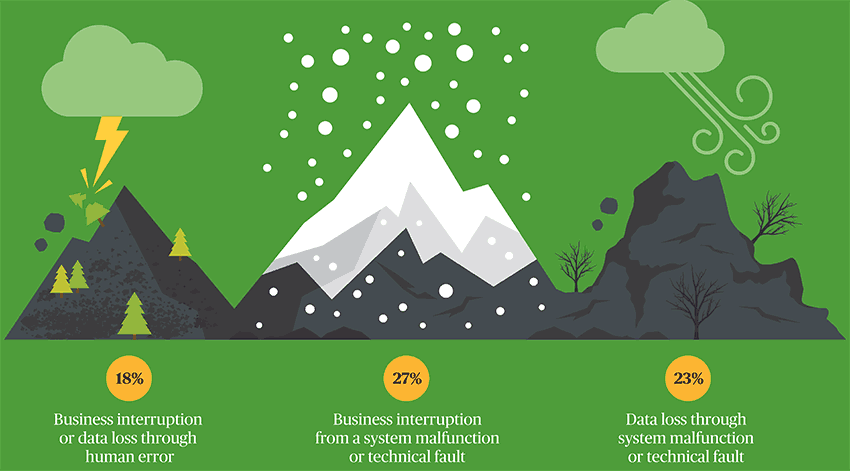 18%

Business interruption or data loss through human error

27%

Business interruption from a system malfunction or technical fault

23%

Data loss through system malfunction or technical fault