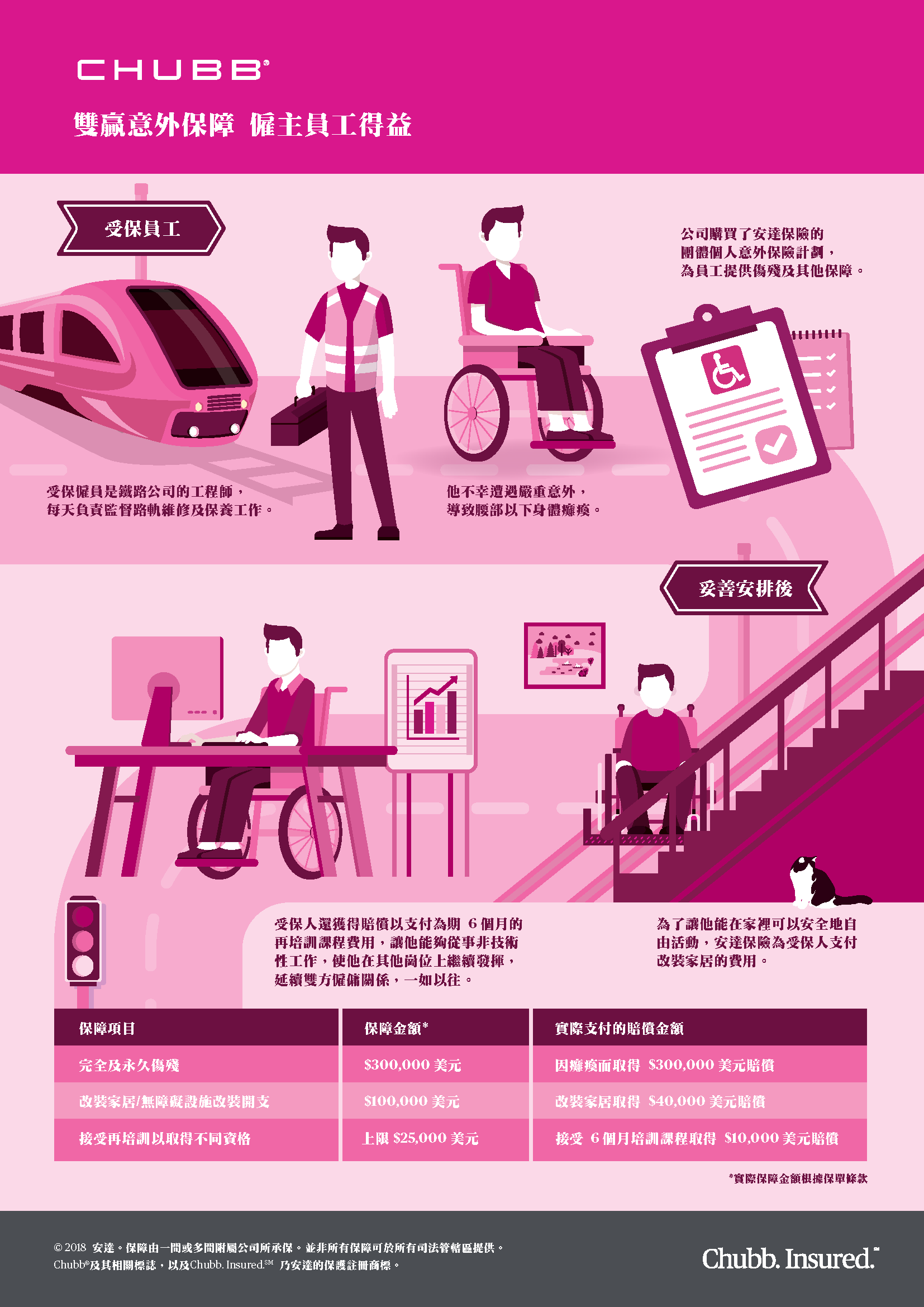 CHUBB®

雙贏意外保障 僱主員工得益

受保員工

公司購買了安達保險的團體個人意外保險計劃，為員工提供傷殘及其他保障。

受保僱員是鐵路公司的工程師，每天負責監督路軌維修及保養工作。

他不幸遭遇嚴重意外，導致腰部以下身體癱瘓。

妥善安排後

受保人還獲得賠償以支付為期 6 個月的再培訓課程費用，讓他能夠從事非技術性工作，使他在其他崗位上繼續發揮，延續雙方僱傭關係，一如以往。

為了讓他能在家裡可以安全地自由活動，安達保險為受保人支付改裝家居的費用。

| 保障項目 | 保障金額* | 實際支付的賠償金額 |
|---|---|---|
| 完全及永久傷殘 | $300,000 美元 | 因癱瘓而取得 $300,000 美元賠償 |
| 改裝家居/無障礙設施改裝開支 | $100,000 美元 | 改裝家居取得 $40,000 美元賠償 |
| 接受再培訓以取得不同資格 | 上限 $25,000 美元 | 接受 6 個月培訓課程取得 $10,000 美元賠償 |

*實際保障金額根據保單條款

© 2018 安達。保障由一間或多間附屬公司所承保。並非所有保障可於所有司法管轄區提供。
Chubb®及其相關標誌，以及Chubb. Insured.SM 乃安達的保護註冊商標。

Chubb. Insured.SM