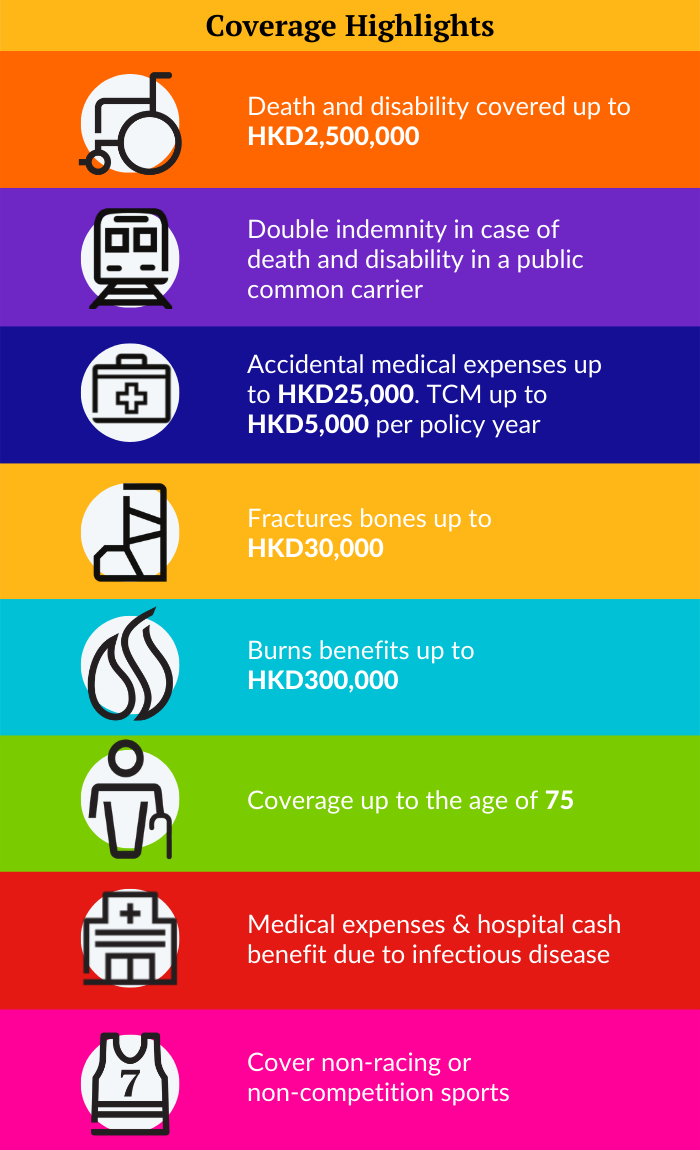 Coverage Highlights

Death and disability covered up to HKD2,500,000

Double indemnity in case of death and disability in a public common carrier

Accidental medical expenses up to HKD25,000. TCM up to HKD5,000 per policy year

Fractures bones up to HKD30,000

Burns benefits up to HKD300,000

Coverage up to the age of 75

Medical expenses & hospital cash benefit due to infectious disease

7

Cover non-racing or non-competition sports